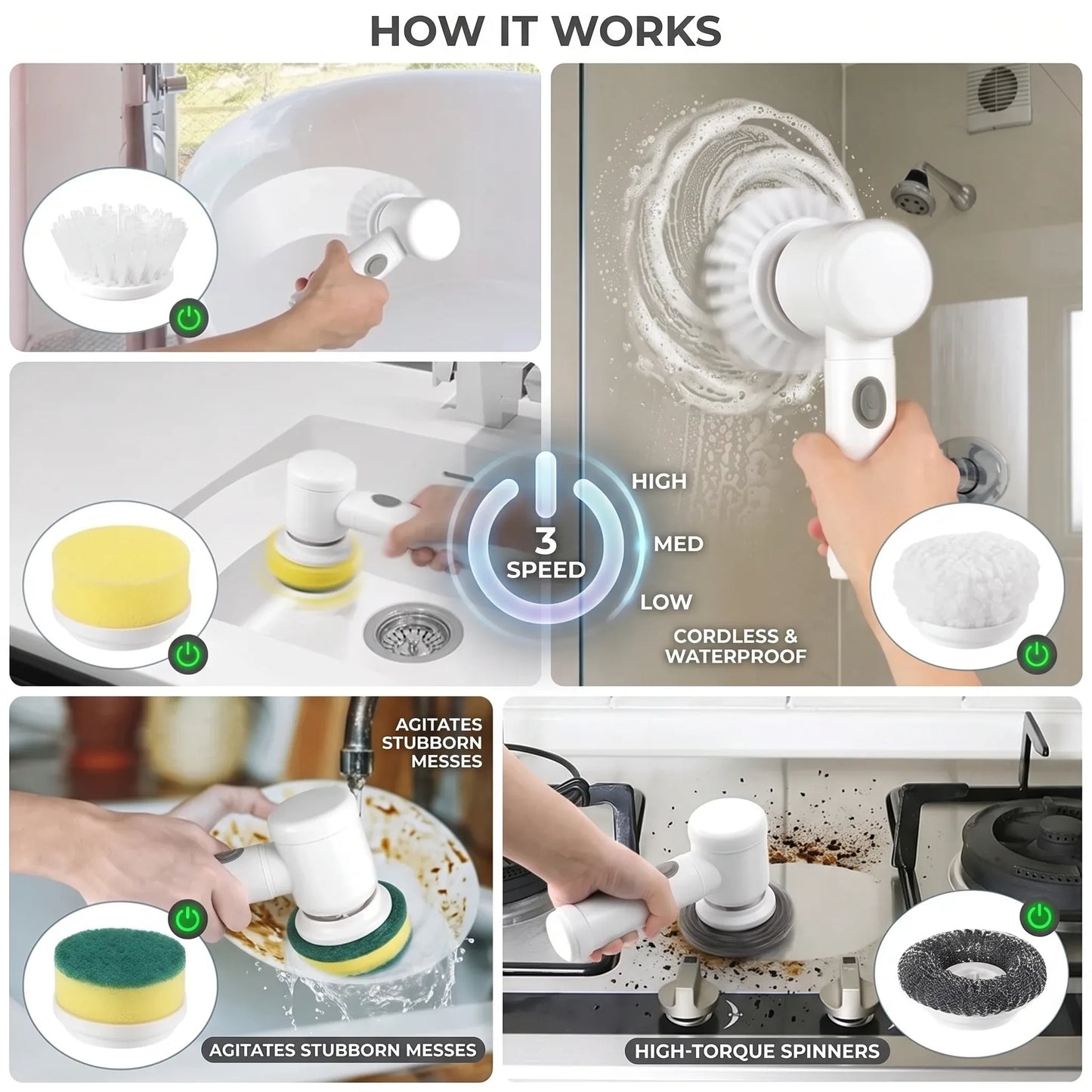 HOW IT WORKS

3
SPEED

HIGH

MED

LOW

CORDLESS &
WATERPROOF

AGITATES
STUBBORN
MESSES

AGITATES STUBBORN MESSES

HIGH-TORQUE SPINNERS